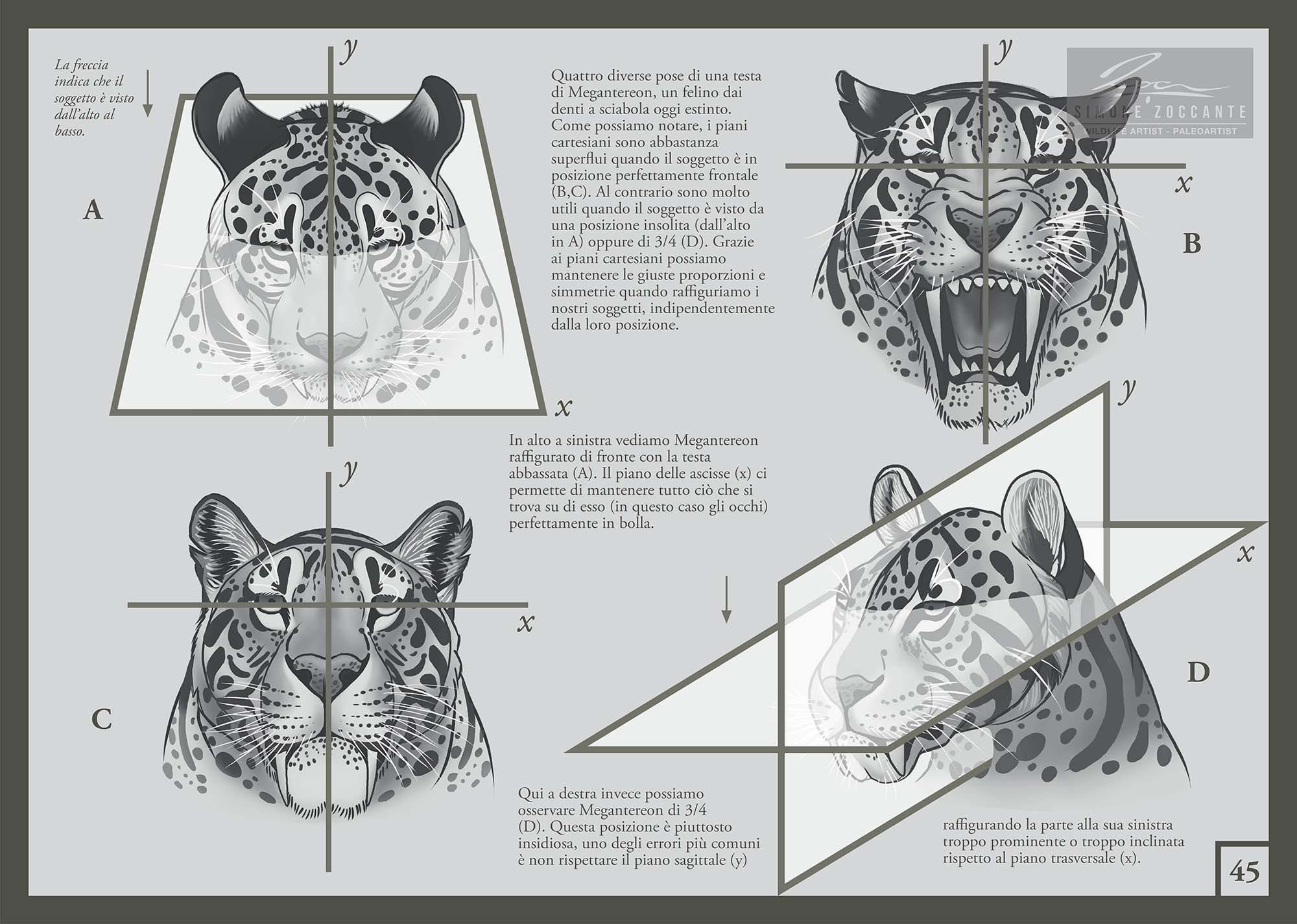 La freccia indica che il soggetto è visto dall'alto al basso.

y

A

x

Quattro diverse pose di una testa di Megantereon, un felino dai denti a sciabola oggi estinto. Come possiamo notare, i piani cartesiani sono abbastanza superflui quando il soggetto è in posizione perfettamente frontale (B,C). Al contrario sono molto utili quando il soggetto è visto da una posizione insolita (dall'alto in A) oppure di 3/4 (D). Grazie ai piani cartesiani possiamo mantenere le giuste proporzioni e simmetrie quando raffiguriamo i nostri soggetti, indipendentemente dalla loro posizione.

y

SIMONE ZOCCANTE
WILDLIFE ARTIST - PALEOARTIST

x

B

In alto a sinistra vediamo Megantereon raffigurato di fronte con la testa abbassata (A). Il piano delle ascisse (x) ci permette di mantenere tutto ciò che si trova su di esso (in questo caso gli occhi) perfettamente in bolla.

y

x

C

y

x

D

Qui a destra invece possiamo osservare Megantereon di 3/4 (D). Questa posizione è piuttosto insidiosa, uno degli errori più comuni è non rispettare il piano sagittale (y)

raffigurando la parte alla sua sinistra troppo prominente o troppo inclinata rispetto al piano trasversale (x).

45